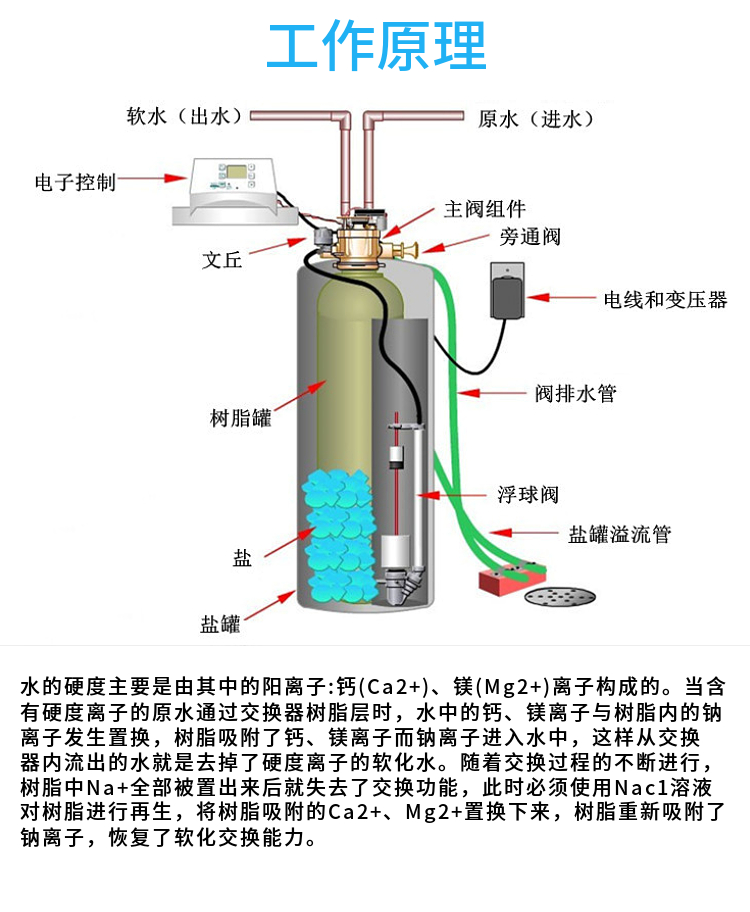 工作原理

软水（出水）

原水（进水）

电子控制

主阀组件

旁通阀

文丘

电线和变压器

阀排水管

树脂罐

浮球阀

盐罐溢流管

盐

盐罐

水的硬度主要是由其中的阳离子:钙(Ca2+)、镁(Mg2+)离子构成的。当含有硬度离子的原水通过交换器树脂层时，水中的钙、镁离子与树脂内的钠离子发生置换，树脂吸附了钙、镁离子而钠离子进入水中，这样从交换器内流出的水就是去掉了硬度离子的软化水。随着交换过程的不断进行，树脂中Na+全部被置出来后就失去了交换功能，此时必须使用Nac1溶液对树脂进行再生，将树脂吸附的Ca2+、Mg2+置换下来，树脂重新吸附了钠离子，恢复了软化交换能力。