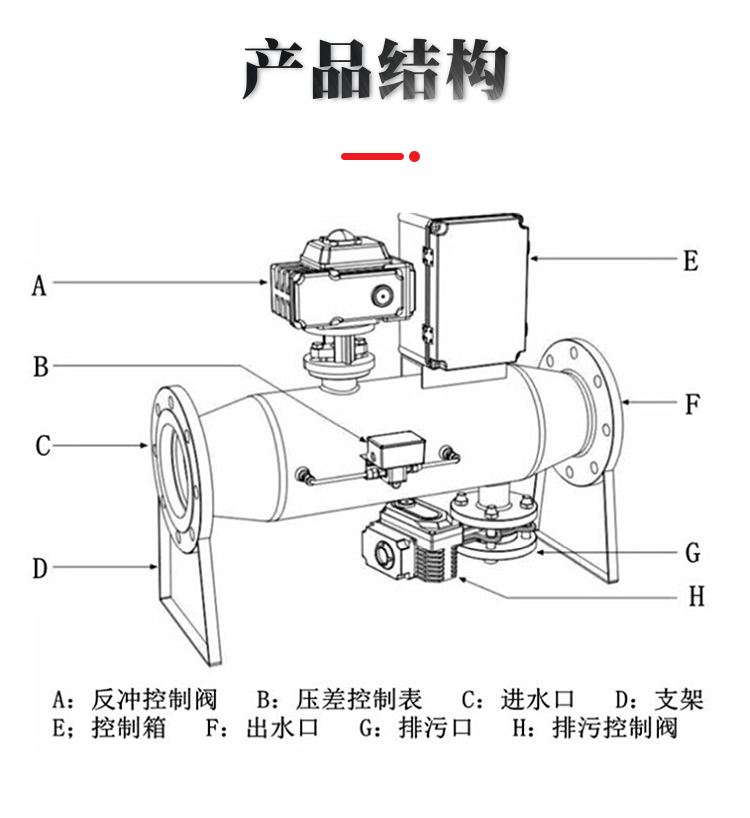 产品结构

A

B

C

D

E

F

G

H

A：反冲控制阀　B：压差控制表　C：进水口　D：支架
E；控制箱　F：出水口　G：排污口　H：排污控制阀